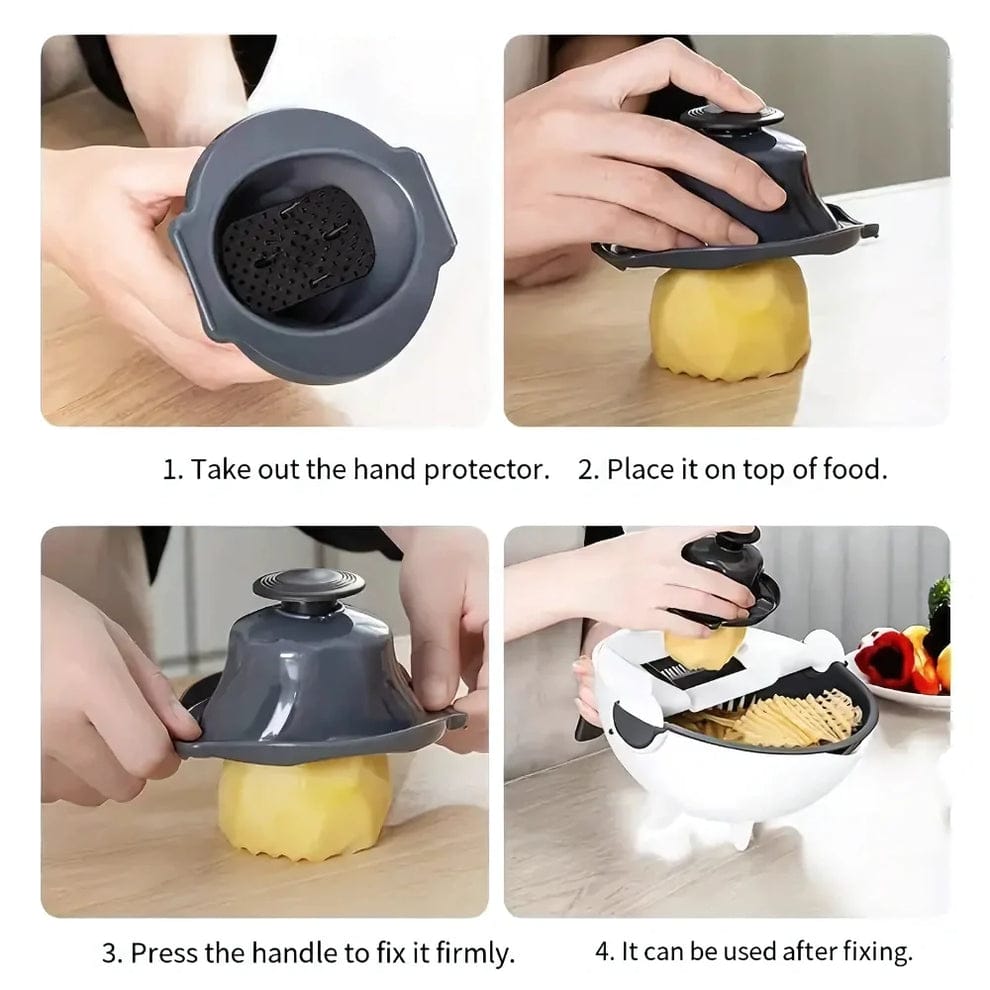 1. Take out the hand protector.

2. Place it on top of food.

3. Press the handle to fix it firmly.

4. It can be used after fixing.